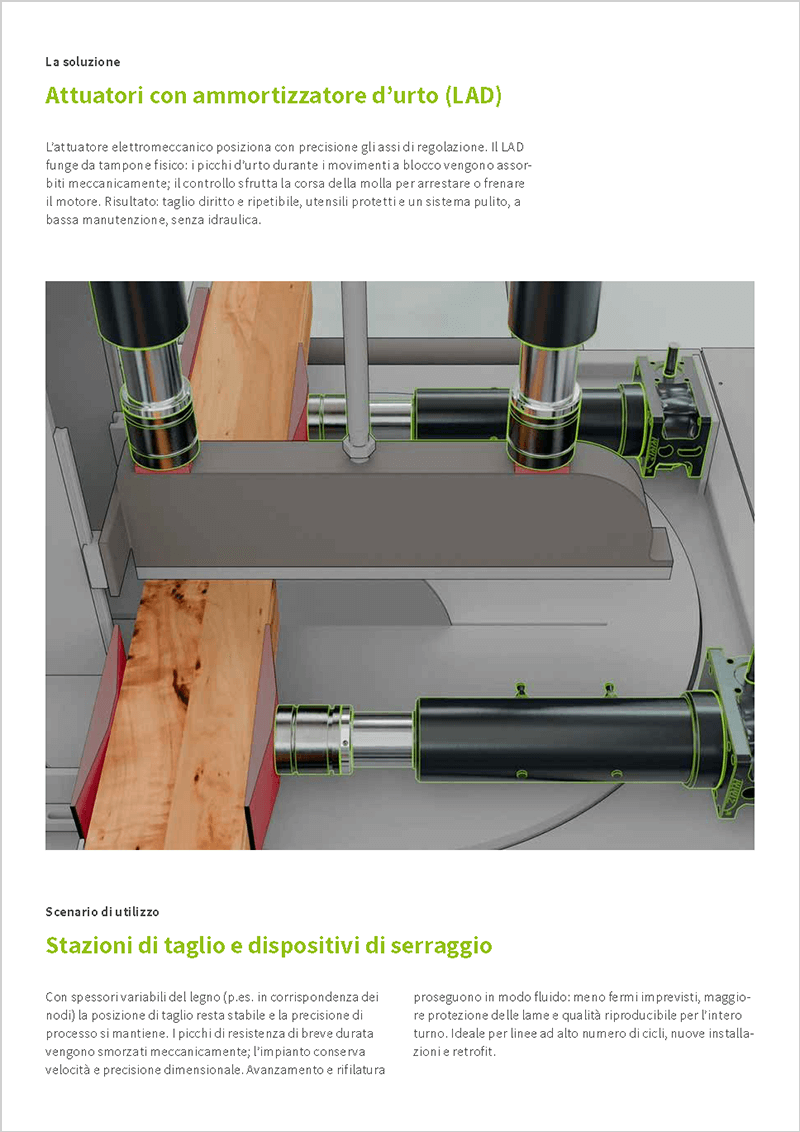 La soluzione

Attuatori con ammortizzatore d'urto (LAD)

L'attuatore elettromeccanico posiziona con precisione gli assi di regolazione. Il LAD funge da tampone fisico: i picchi d'urto durante i movimenti a blocco vengono assorbiti meccanicamente; il controllo sfrutta la corsa della molla per arrestare o frenare il motore. Risultato: taglio diritto e ripetibile, utensili protetti e un sistema pulito, a bassa manutenzione, senza idraulica.

Scenario di utilizzo

Stazioni di taglio e dispositivi di serraggio

Con spessori variabili del legno (p.es. in corrispondenza dei nodi) la posizione di taglio resta stabile e la precisione di processo si mantiene. I picchi di resistenza di breve durata vengono smorzati meccanicamente; l'impianto conserva velocità e precisione dimensionale. Avanzamento e rifilatura

proseguono in modo fluido: meno fermi imprevisti, maggiore protezione delle lame e qualità riproducibile per l'intero turno. Ideale per linee ad alto numero di cicli, nuove installazioni e retrofit.